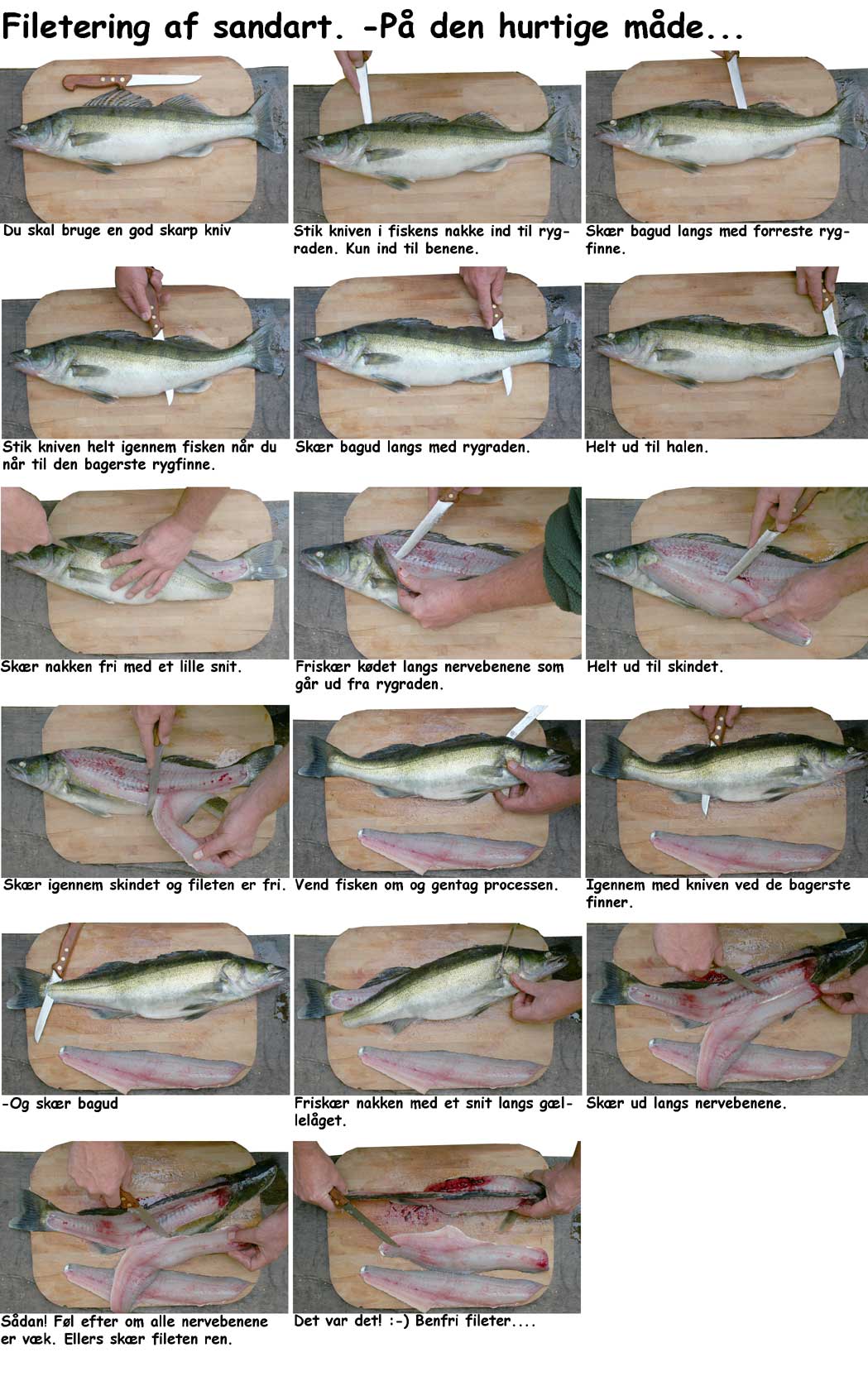 Filetering af sandart. -På den hurtige måde...

Du skal bruge en god skarp kniv

Stik kniven i fiskens nakke ind til rygraden. Kun ind til benene.

Skær bagud langs med forreste rygfinne.

Stik kniven helt igennem fisken når du når til den bagerste rygfinne.

Skær bagud langs med rygraden.

Helt ud til halen.

Skær nakken fri med et lille snit.

Friskær kødet langs nervebenene som går ud fra rygraden.

Helt ud til skindet.

Skær igennem skindet og fileten er fri.

Vend fisken om og gentag processen.

Igennem med kniven ved de bagerste finner.

-Og skær bagud

Friskær nakken med et snit langs gællelåget.

Skær ud langs nervebenene.

Sådan! Føl efter om alle nervebenene er væk. Ellers skær fileten ren.

Det var det! :-) Benfri fileter....