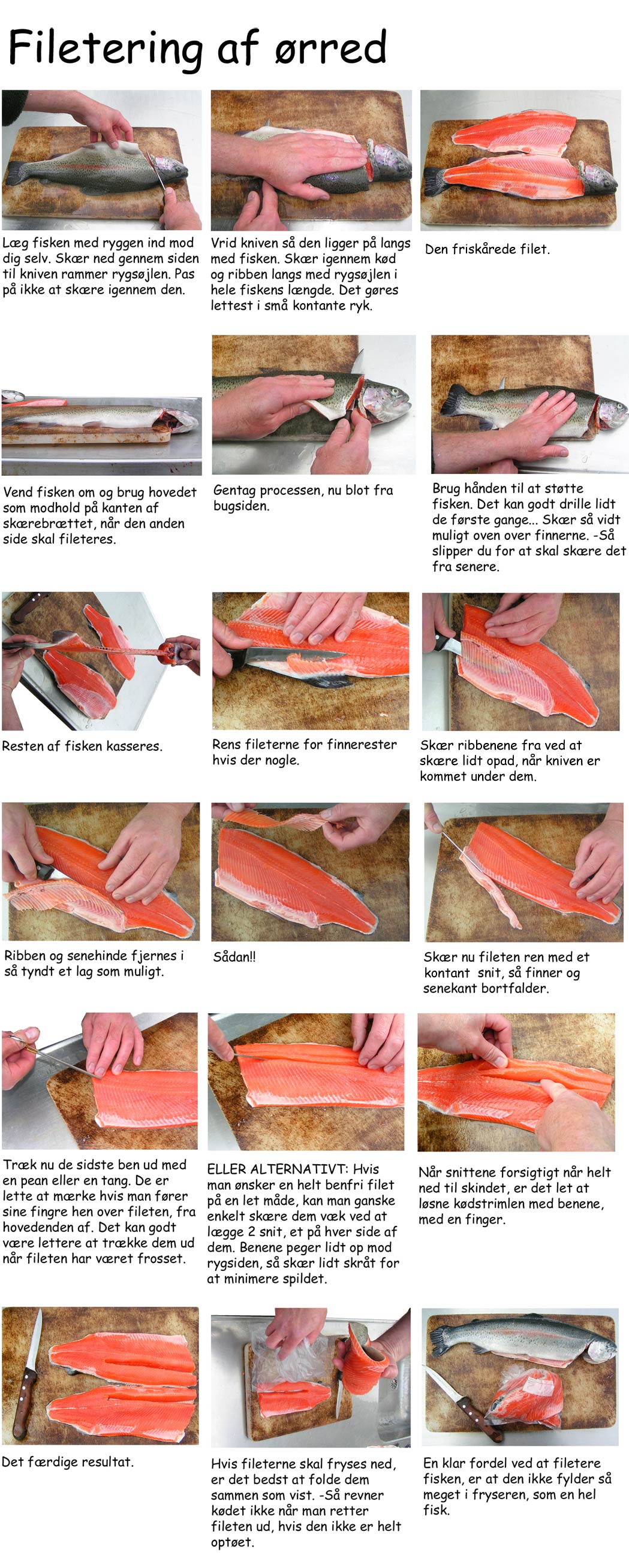 Filetering af ørred

Læg fisken med ryggen ind mod dig selv. Skær ned gennem siden til kniven rammer rygsøjlen. Pas på ikke at skære igennem den.

Vrid kniven så den ligger på langs med fisken. Skær igennem kød og ribben langs med rygsøjlen i hele fiskens længde. Det gøres lettest i små kontante ryk.

Den friskårede filet.

Vend fisken om og brug hovedet som modhold på kanten af skærebrættet, når den anden side skal fileteres.

Gentag processen, nu blot fra bugsiden.

Brug hånden til at støtte fisken. Det kan godt drille lidt de første gange... Skær så vidt muligt oven over finnerne. -Så slipper du for at skal skære det fra senere.

Resten af fisken kasseres.

Rens fileterne for finnerester hvis der nogle.

Skær ribbenene fra ved at skære lidt opad, når kniven er kommet under dem.

Ribben og senehinde fjernes i så tyndt et lag som muligt.

Sådan!!

Skær nu fileten ren med et kontant snit, så finner og senekant bortfalder.

Træk nu de sidste ben ud med en pean eller en tang. De er lette at mærke hvis man fører sine fingre hen over fileten, fra hovedenden af. Det kan godt være lettere at trække dem ud når fileten har været frosset.

ELLER ALTERNATIVT: Hvis man ønsker en helt benfri filet på en let måde, kan man ganske enkelt skære dem væk ved at lægge 2 snit, et på hver side af dem. Benene peger lidt op mod rygsiden, så skær lidt skråt for at minimere spildet.

Når snittene forsigtigt når helt ned til skindet, er det let at løsne kødstrimlen med benene, med en finger.

Det færdige resultat.

Hvis fileterne skal fryses ned, er det bedst at folde dem sammen som vist. -Så revner kødet ikke når man retter fileten ud, hvis den ikke er helt optøet.

En klar fordel ved at filetere fisken, er at den ikke fylder så meget i fryseren, som en hel fisk.