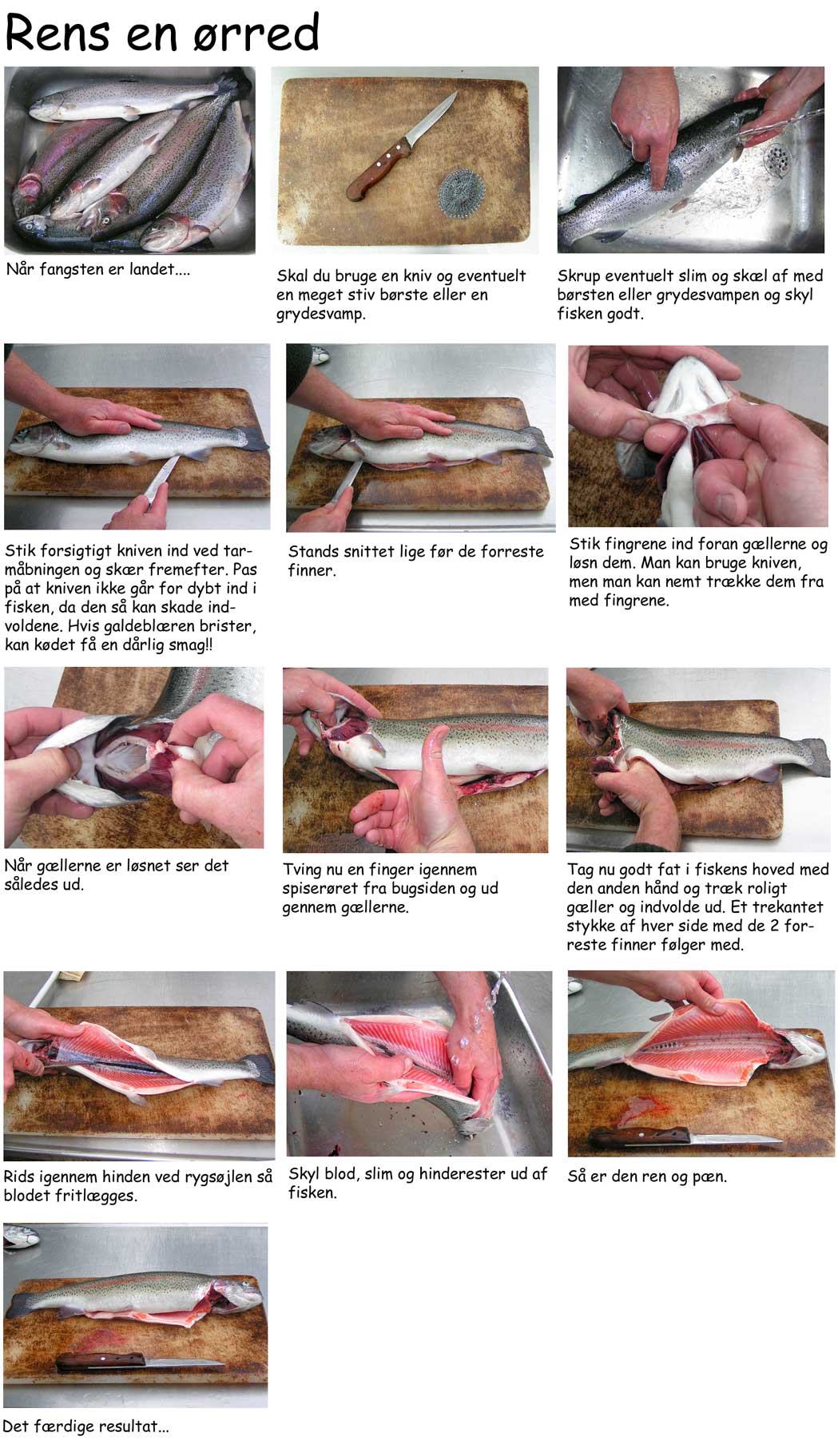 Rens en ørred

Når fangsten er landet....

Skal du bruge en kniv og eventuelt en meget stiv børste eller en grydesvamp.

Skrup eventuelt slim og skæl af med børsten eller grydesvampen og skyl fisken godt.

Stik forsigtigt kniven ind ved tarmåbningen og skær fremefter. Pas på at kniven ikke går for dybt ind i fisken, da den så kan skade indvoldene. Hvis galdeblæren brister, kan kødet få en dårlig smag!!

Stands snittet lige før de forreste finner.

Stik fingrene ind foran gællerne og løsn dem. Man kan bruge kniven, men man kan nemt trække dem fra med fingrene.

Når gællerne er løsnet ser det således ud.

Tving nu en finger igennem spiserøret fra bugsiden og ud gennem gællerne.

Tag nu godt fat i fiskens hoved med den anden hånd og træk roligt gæller og indvolde ud. Et trekantet stykke af hver side med de 2 forreste finner følger med.

Rids igennem hinden ved rygsøjlen så blodet fritlægges.

Skyl blod, slim og hinderester ud af fisken.

Så er den ren og pæn.

Det færdige resultat...